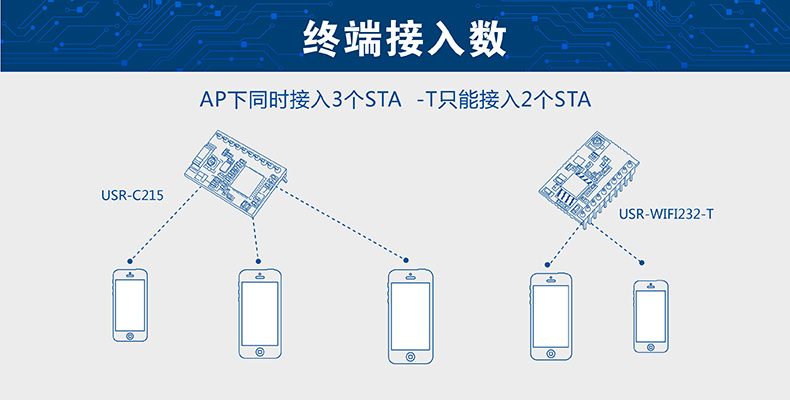 终端接入数

AP下同时接入3个STA -T只能接入2个STA

USR-C215

USR-WIFI232-T