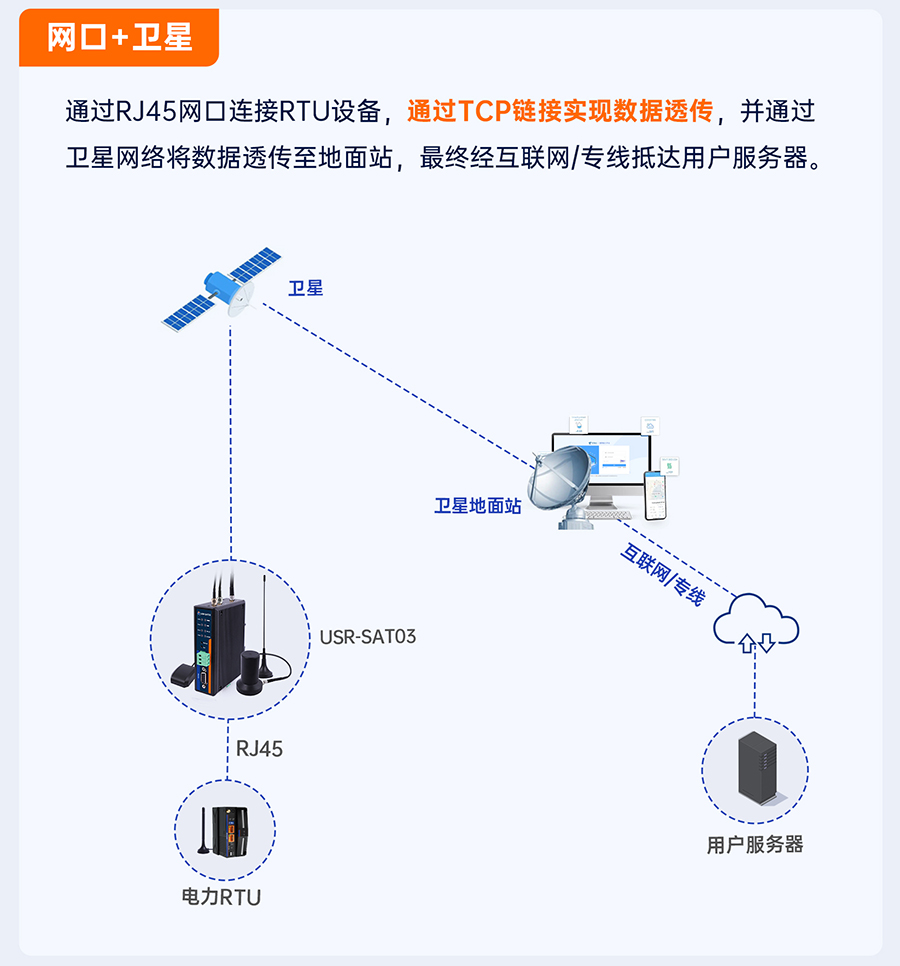 网口+卫星

通过RJ45网口连接RTU设备，通过TCP链接实现数据透传，并通过卫星网络将数据透传至地面站，最终经互联网/专线抵达用户服务器。

卫星

卫星地面站

互联网/专线

USR-SAT03

RJ45

电力RTU

用户服务器