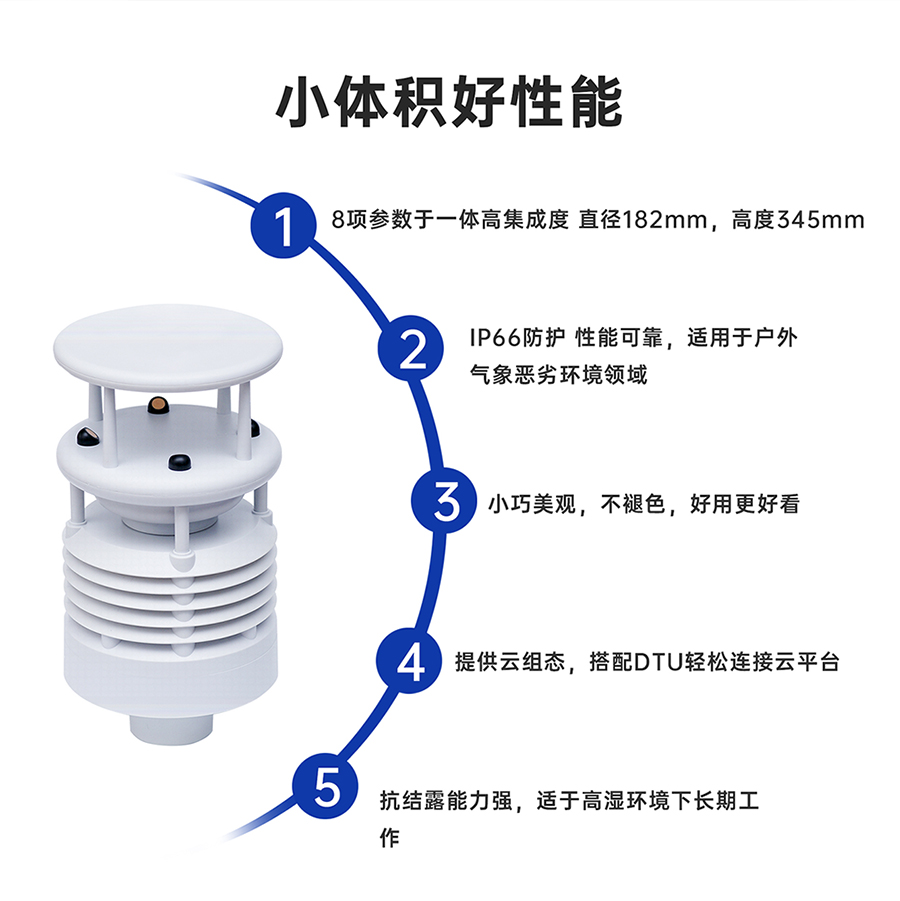 小体积好性能

1 8项参数于一体高集成度 直径182mm，高度345mm

2 IP66防护 性能可靠，适用于户外气象恶劣环境领域

3 小巧美观，不褪色，好用更好看

4 提供云组态，搭配DTU轻松连接云平台

5 抗结露能力强，适于高湿环境下长期工作